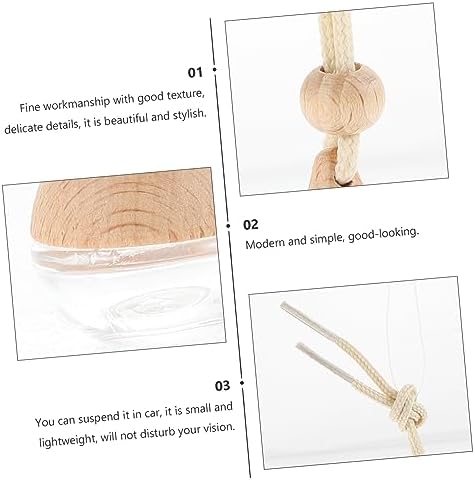 01

Fine workmanship with good texture, delicate details, it is beautiful and stylish.

02

Modern and simple, good-looking.

03

You can suspend it in car, it is small and lightweight, will not disturb your vision.