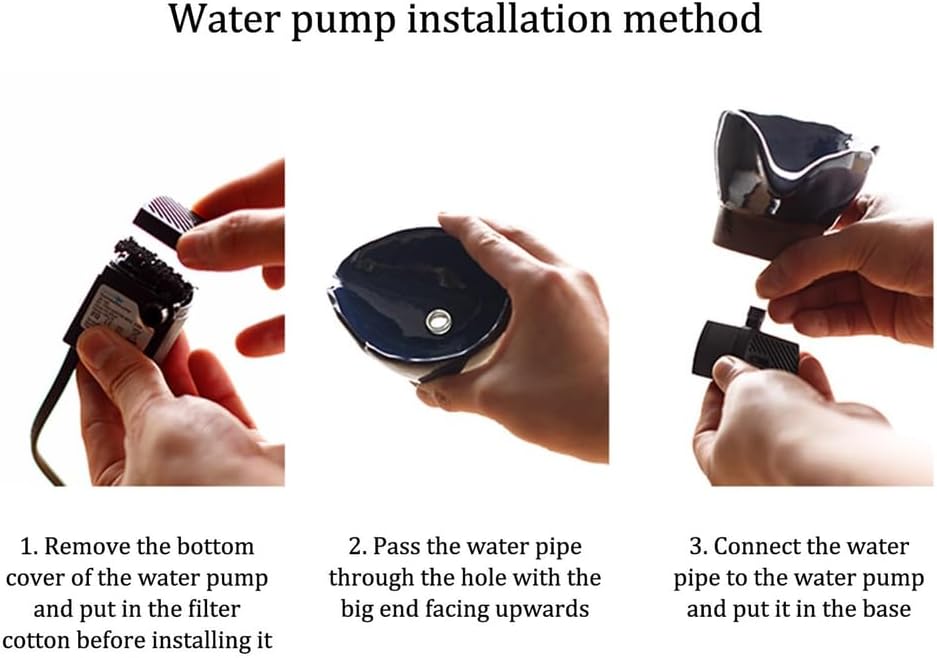 Water pump installation method

1. Remove the bottom cover of the water pump and put in the filter cotton before installing it

2. Pass the water pipe through the hole with the big end facing upwards

3. Connect the water pipe to the water pump and put it in the base