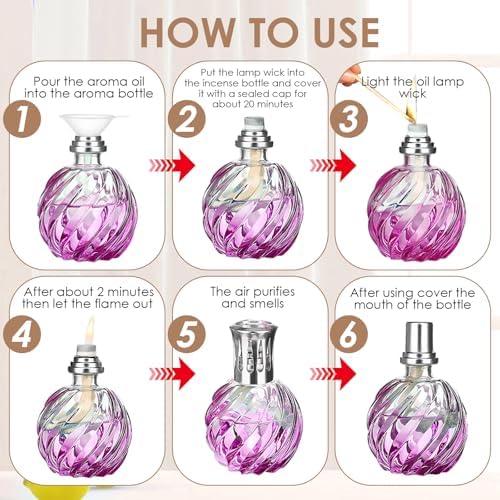 HOW TO USE

1
Pour the aroma oil into the aroma bottle

2
Put the lamp wick into the incense bottle and cover it with a sealed cap for about 20 minutes

3
Light the oil lamp wick

4
After about 2 minutes then let the flame out

5
The air purifies and smells

6
After using cover the mouth of the bottle