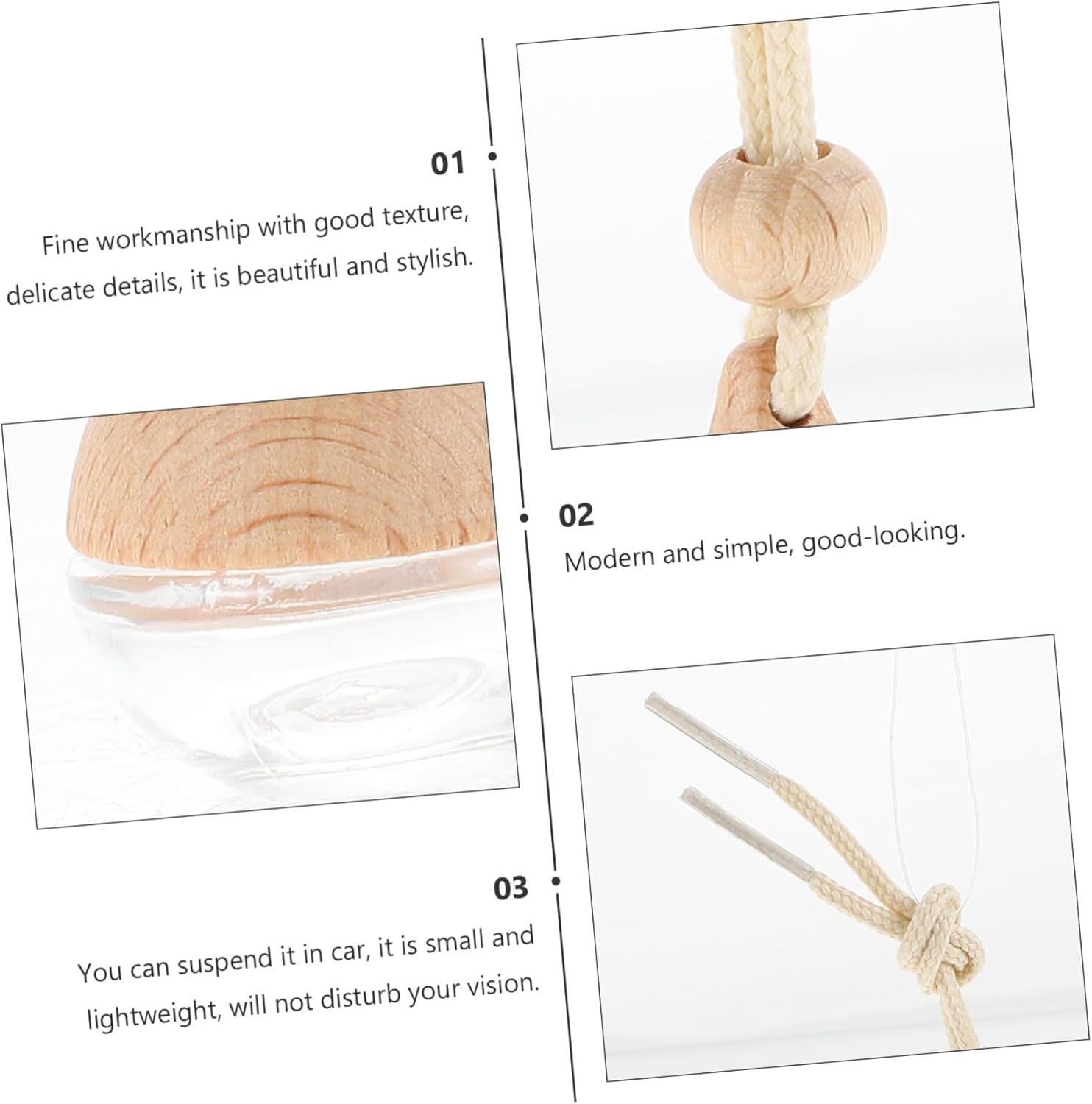 01

Fine workmanship with good texture, delicate details, it is beautiful and stylish.

02

Modern and simple, good-looking.

03

You can suspend it in car, it is small and lightweight, will not disturb your vision.