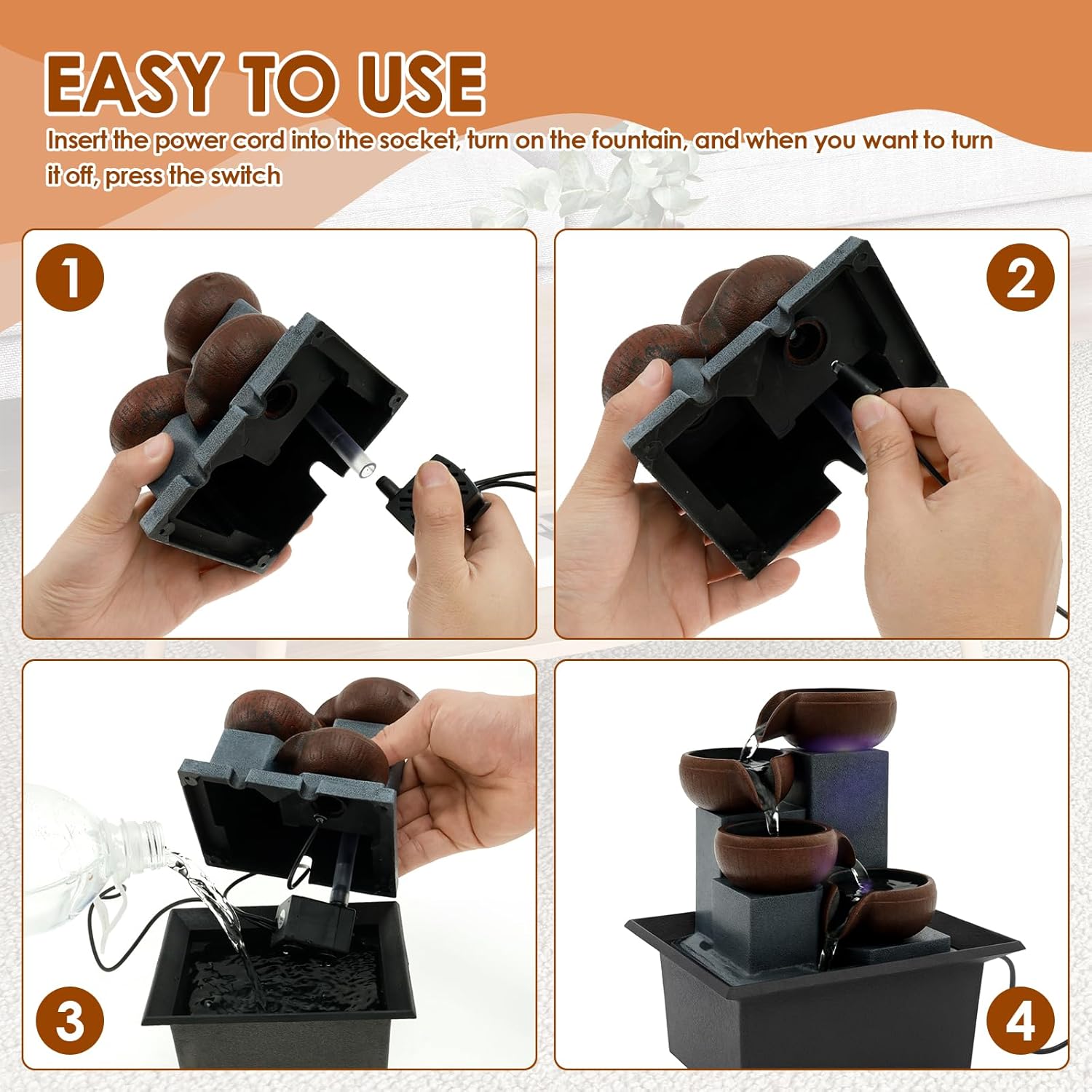 EASY TO USE

Insert the power cord into the socket, turn on the fountain, and when you want to turn it off, press the switch

1

2

3

4